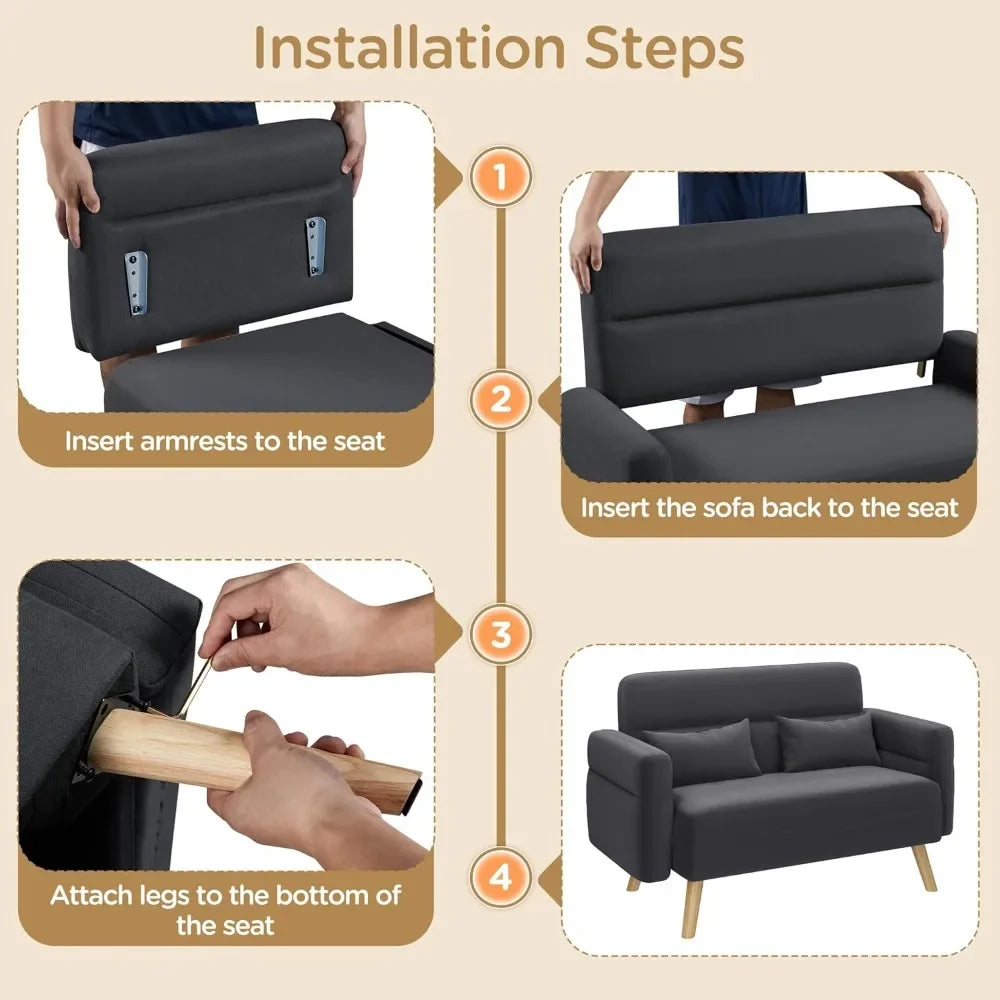 Installation Steps

1

Insert armrests to the seat

2

Insert the sofa back to the seat

3

Attach legs to the bottom of the seat

4